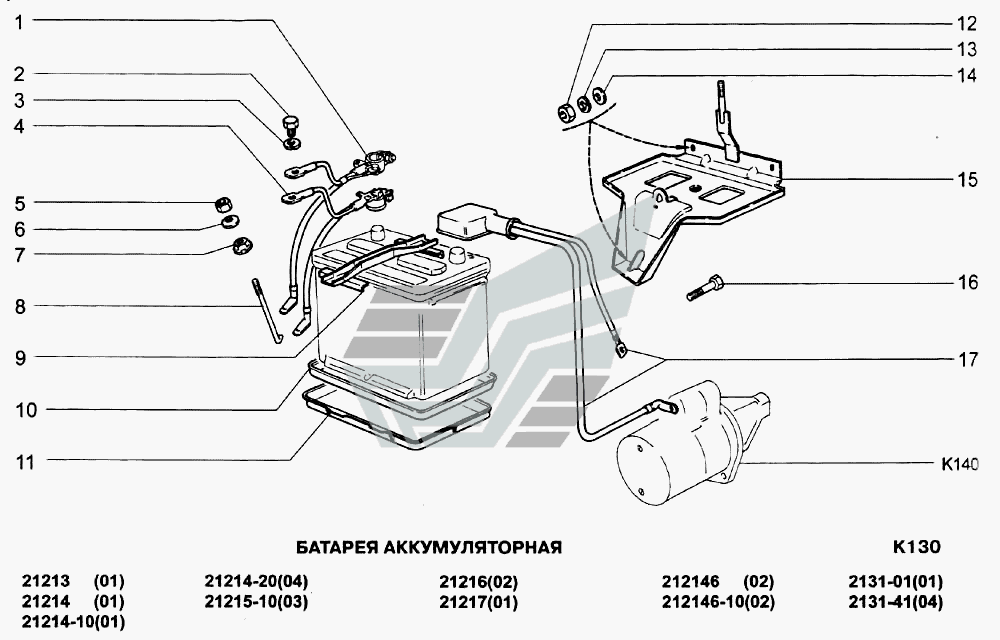 1
2
3
4
5
6
7
8
9
10
11
12
13
14
15
16
17
K140

БАТАРЕЯ АККУМУЛЯТОРНАЯ

K130

21213 (01)
21214 (01)
21214-10(01)

21214-20(04)
21215-10(03)

21216(02)
21217(01)

212146 (02)
212146-10(02)

2131-01(01)
2131-41(04)